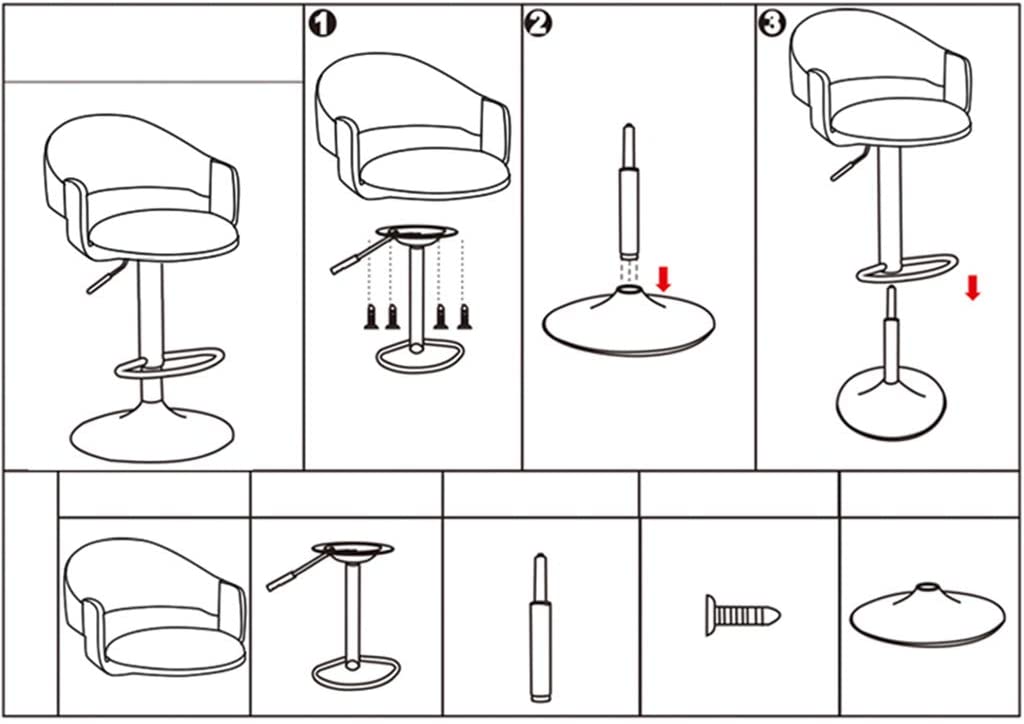 1 2 3