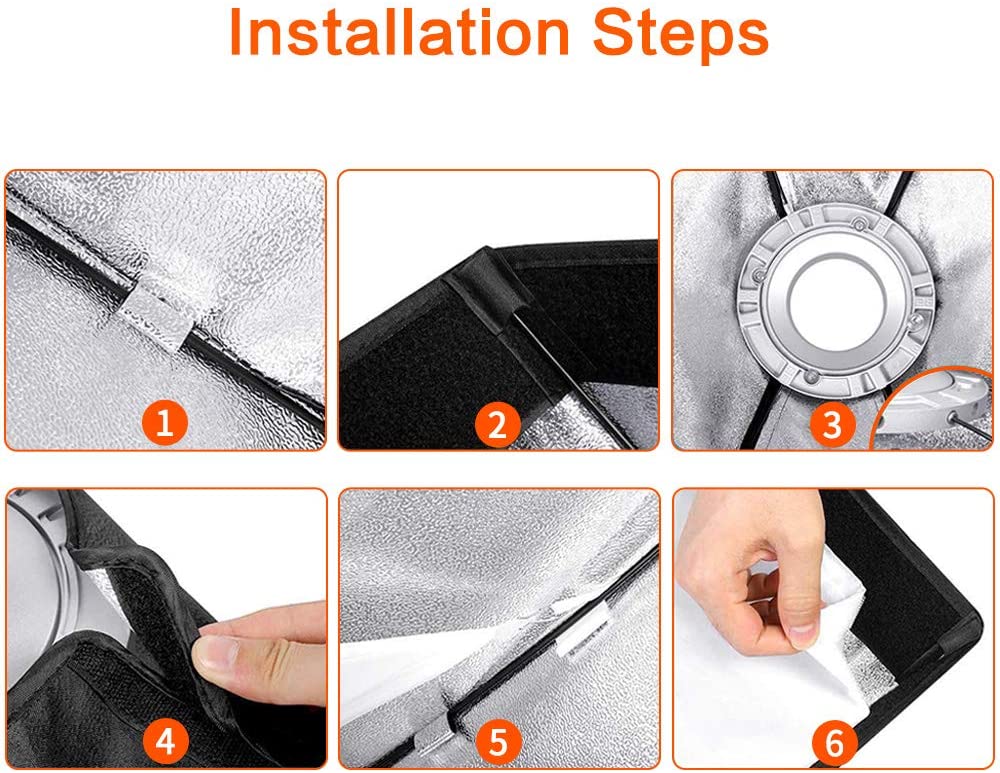 Installation Steps

1

2

3

4

5

6